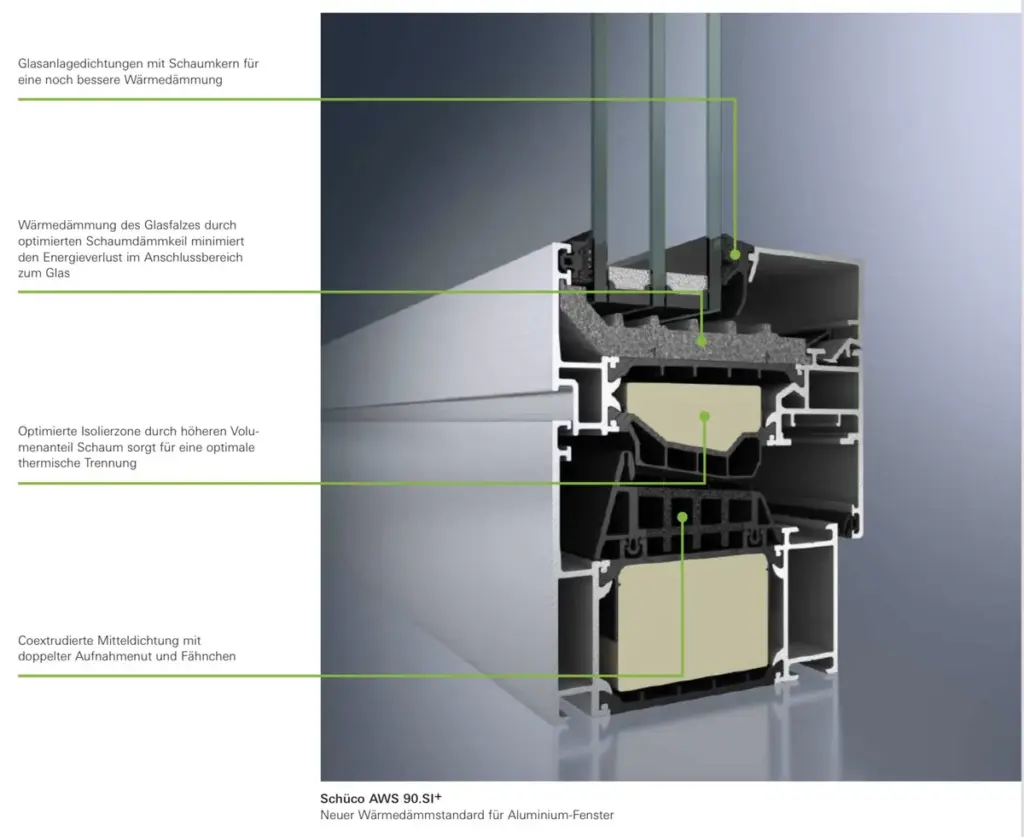 Glasanlagedichtungen mit Schaumkern für eine noch bessere Wärmedämmung

Wärmedämmung des Glasfalzes durch optimierten Schaumdämmkeil minimiert den Energieverlust im Anschlussbereich zum Glas

Optimierte Isolierzone durch höheren Volumenanteil Schaum sorgt für eine optimale thermische Trennung

Coextrudierte Mitteldichtung mit doppelter Aufnahmenut und Fähnchen

Schüco AWS 90.SI$^+$
Neuer Wärmedämmstandard für Aluminium-Fenster