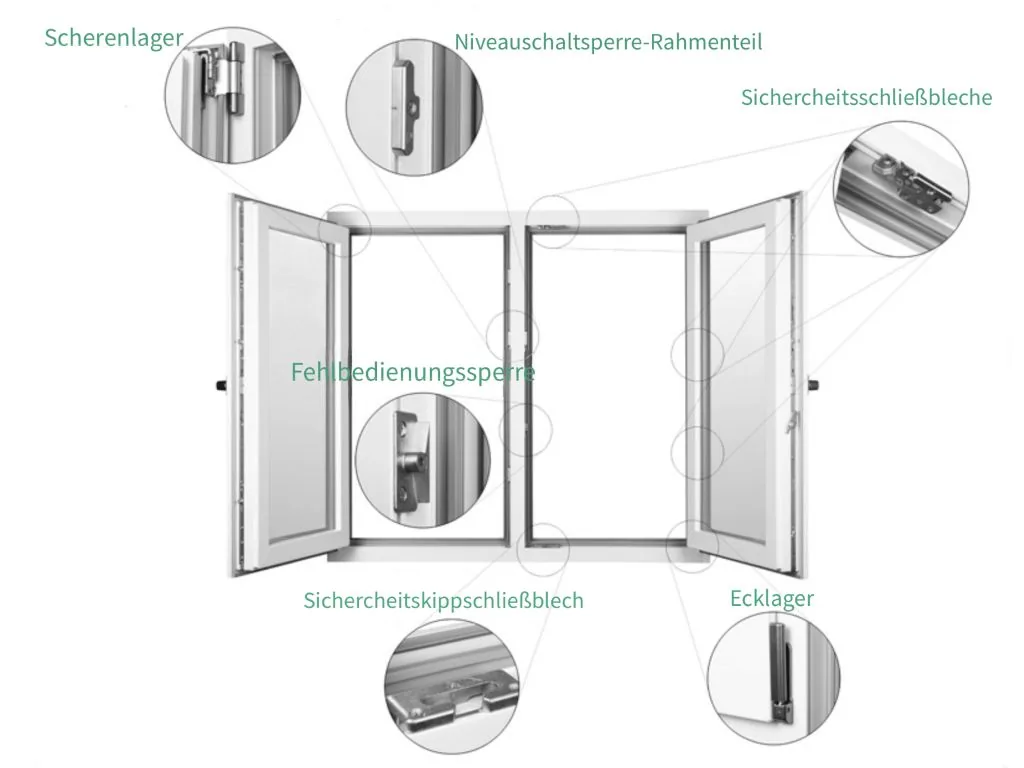 Scherenlager

Niveauschaltsperre-Rahmenteil

Sichercheitsschließbleche

Fehlbedienungssperre

Sichercheitskippschließblech

Ecklager